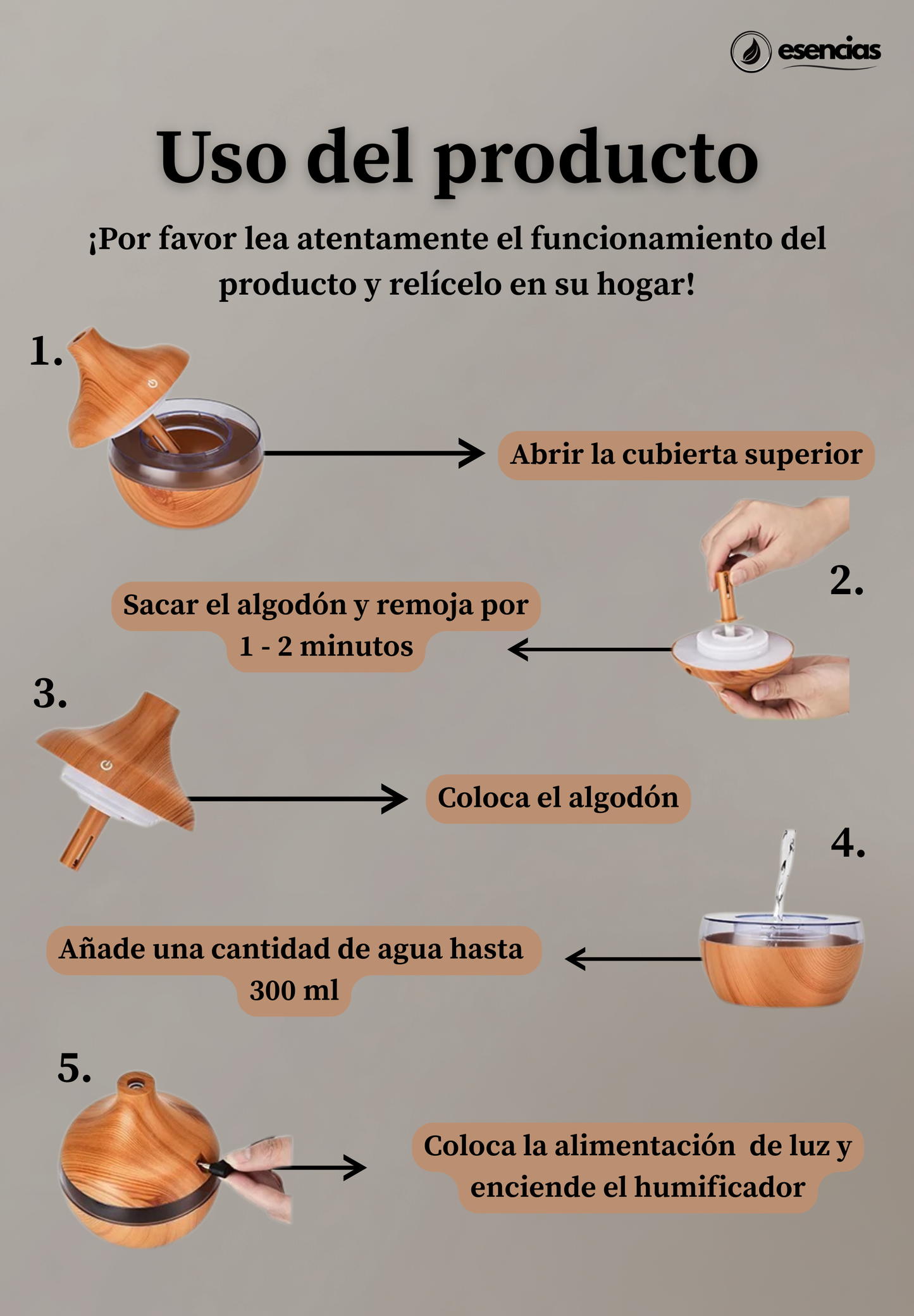 esencias

Uso del producto

¡Por favor lea atentamente el funcionamiento del producto y relícelo en su hogar!

1.

Abrir la cubierta superior

2.

Sacar el algodón y remoja por 1 - 2 minutos

3.

Coloca el algodón

4.

Añade una cantidad de agua hasta 300 ml

5.

Coloca la alimentación de luz y enciende el humificador